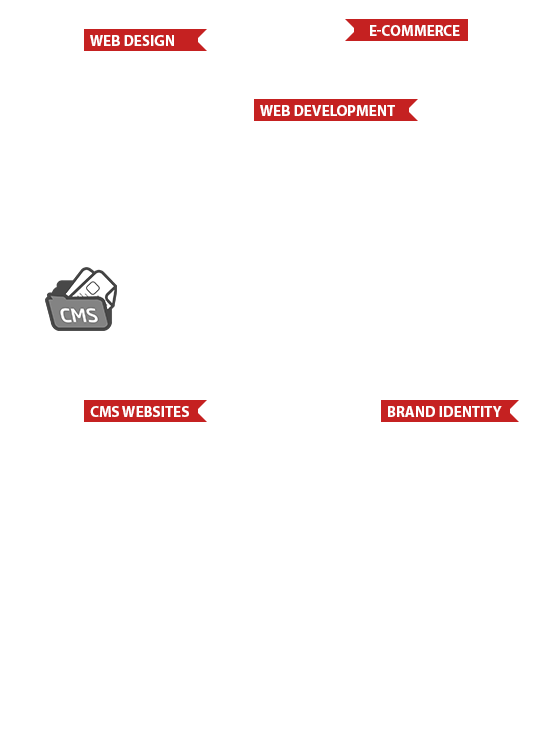 WEB DESIGN

E-COMMERCE

WEB DEVELOPMENT

CMS

CMS WEBSITES

BRAND IDENTITY